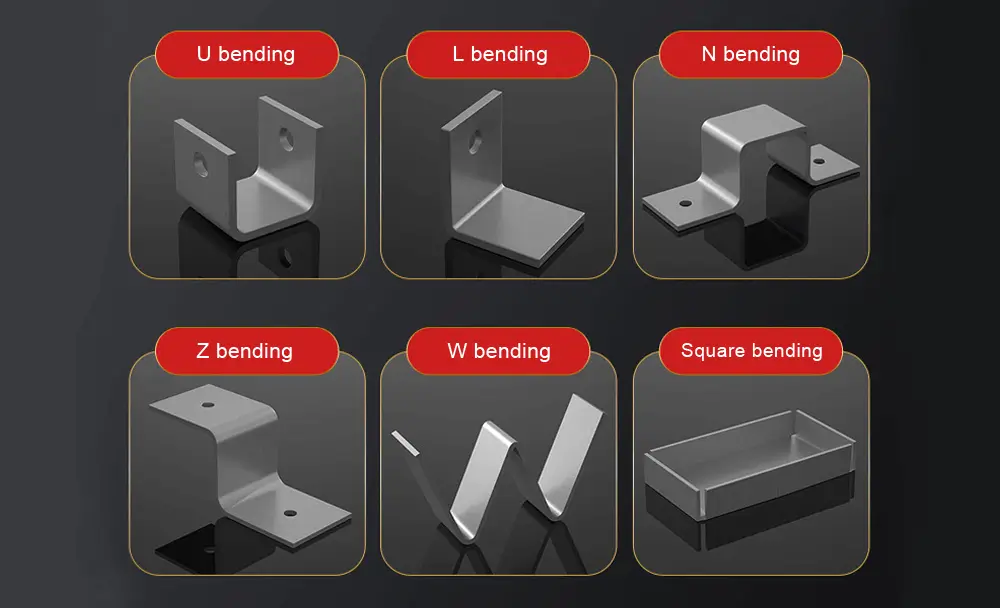 U bending

L bending

N bending

Z bending

W bending

Square bending