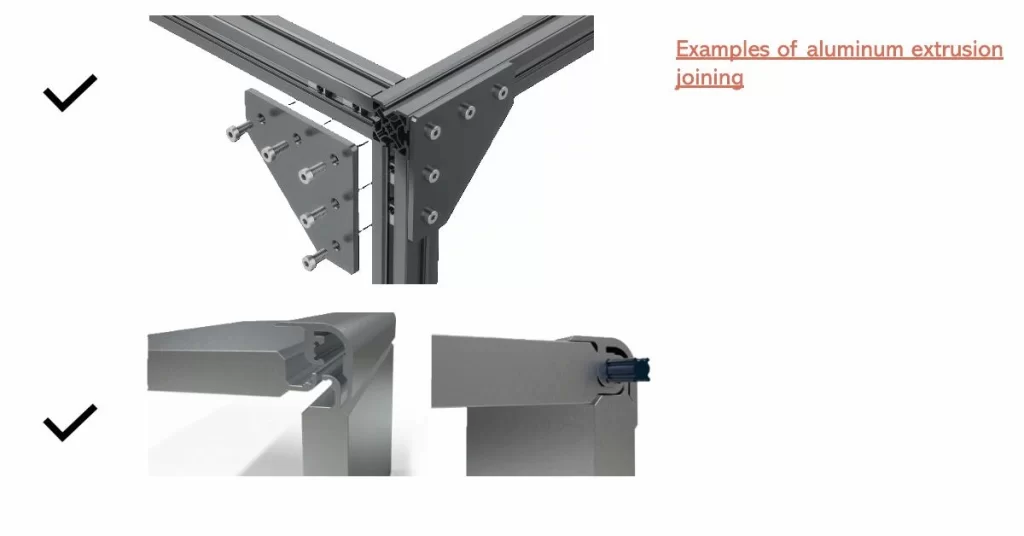 Examples of aluminum extrusion joining