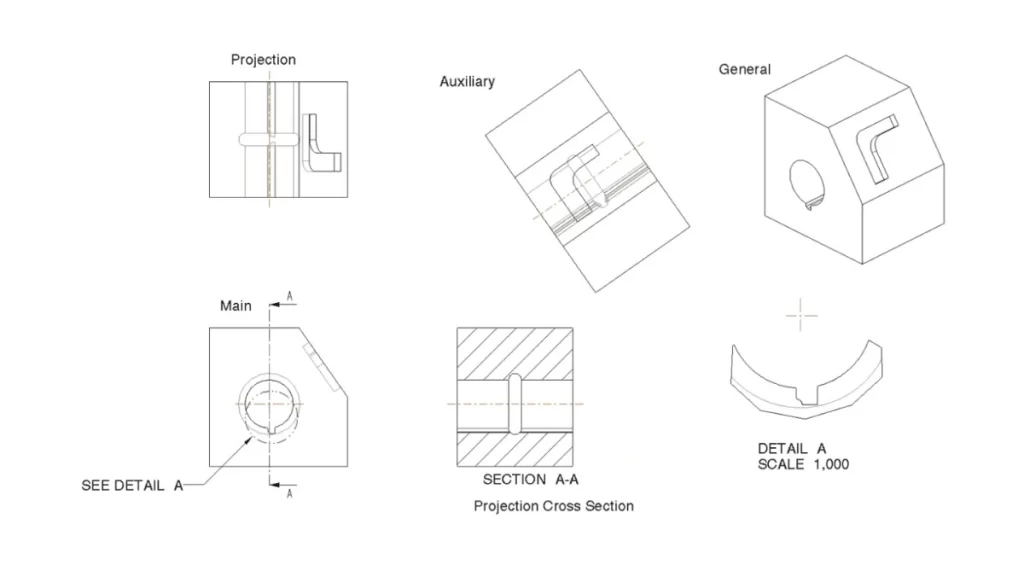 Projection

Auxiliary

General

Main

A

A

SEE DETAIL A

SECTION A-A

Projection Cross Section

DETAIL A
SCALE 1,000