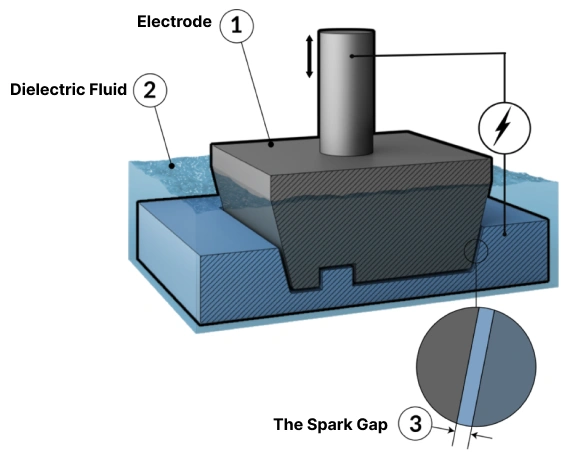 Electrode 1

Dielectric Fluid 2

The Spark Gap 3