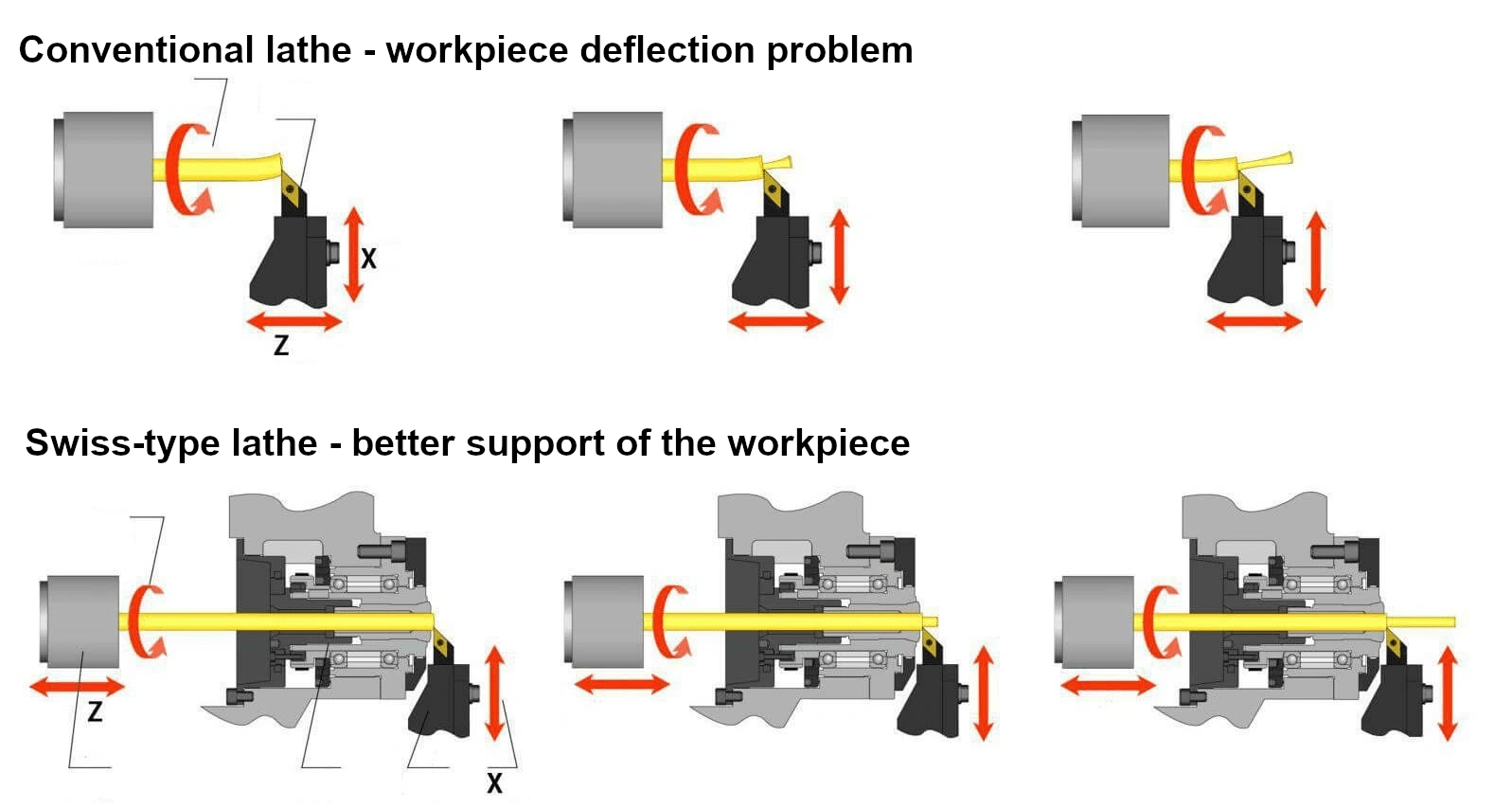 Conventional lathe - workpiece deflection problem

X

Z

Swiss-type lathe - better support of the workpiece

Z

X